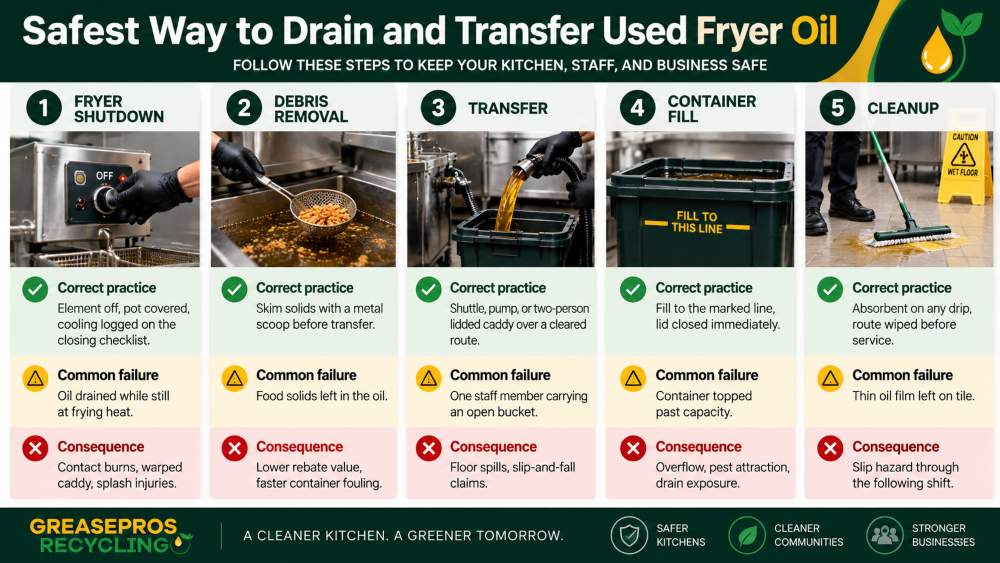 Safest Way to Drain and Transfer Used Fryer Oil

FOLLOW THESE STEPS TO KEEP YOUR KITCHEN, STAFF, AND BUSINESS SAFE

1 FRYER SHUTDOWN

OFF

Correct practice
Element off, pot covered, cooling logged on the closing checklist.

Common failure
Oil drained while still at frying heat.

Consequence
Contact burns, warped caddy, splash injuries.

2 DEBRIS REMOVAL

Correct practice
Skim solids with a metal scoop before transfer.

Common failure
Food solids left in the oil.

Consequence
Lower rebate value, faster container fouling.

3 TRANSFER

Correct practice
Shuttle, pump, or two-person lidded caddy over a cleared route.

Common failure
One staff member carrying an open bucket.

Consequence
Floor spills, slip-and-fall claims.

4 CONTAINER FILL

FILL TO THIS LINE

Correct practice
Fill to the marked line, lid closed immediately.

Common failure
Container topped past capacity.

Consequence
Overflow, pest attraction, drain exposure.

5 CLEANUP

CAUTION WET FLOOR

Correct practice
Absorbent on any drip, route wiped before service.

Common failure
Thin oil film left on tile.

Consequence
Slip hazard through the following shift.

GREASEPROS RECYCLING

A CLEANER KITCHEN. A GREENER TOMORROW.

SAFER KITCHENS

CLEANER COMMUNITIES

STRONGER BUSINESSES